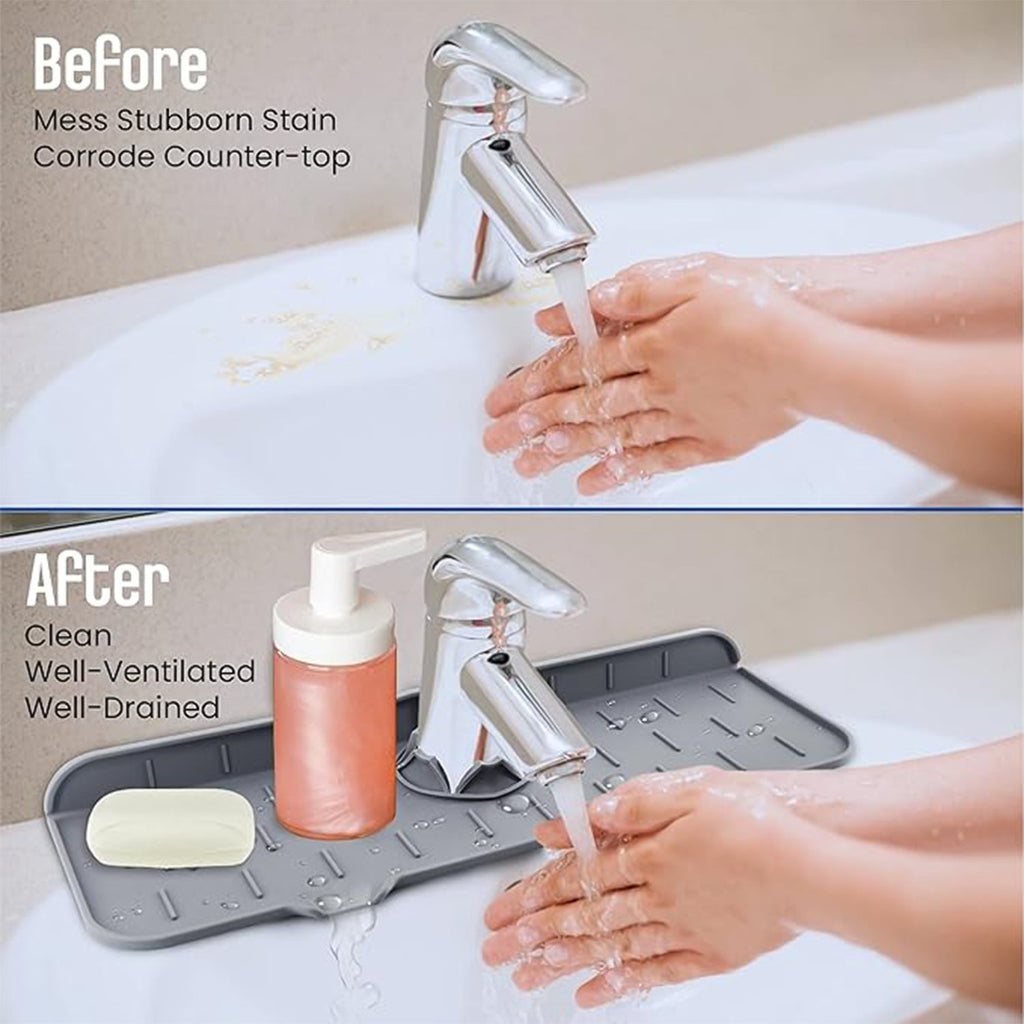 Before
Mess Stubborn Stain
Corrode Counter-top

After
Clean
Well-Ventilated
Well-Drained